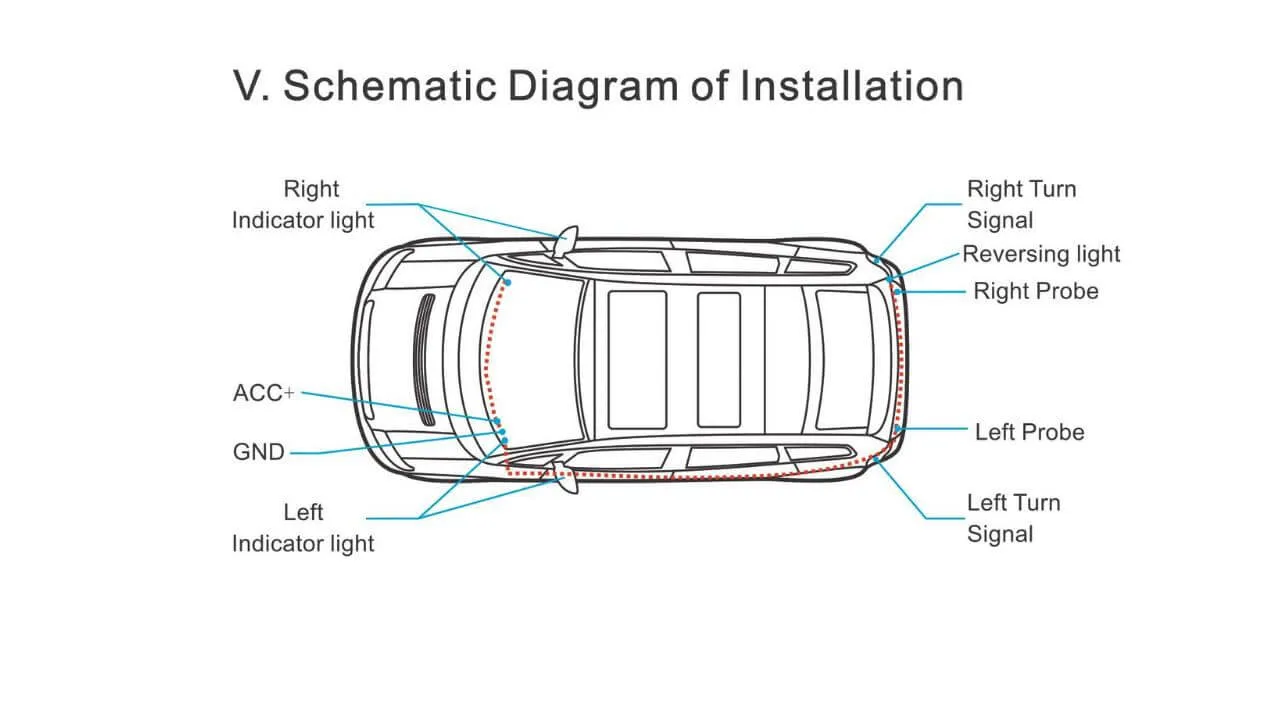 V. Schematic Diagram of Installation

Right Indicator light

ACC+

GND

Left Indicator light

Right Turn Signal

Reversing light

Right Probe

Left Probe

Left Turn Signal